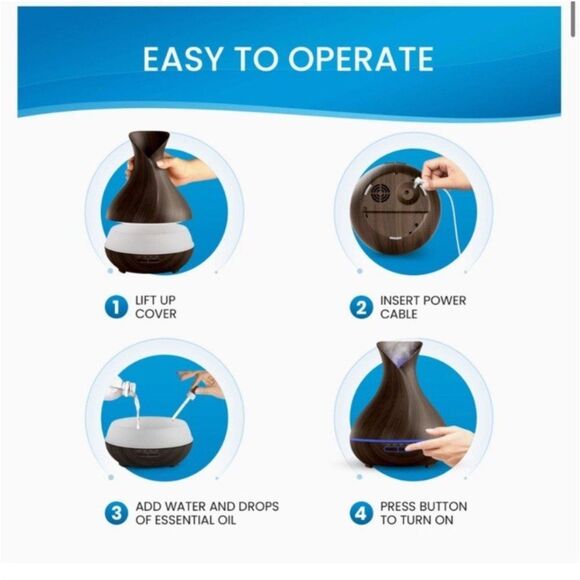 EASY TO OPERATE

1 LIFT UP COVER

2 INSERT POWER CABLE

3 ADD WATER AND DROPS OF ESSENTIAL OIL

4 PRESS BUTTON TO TURN ON